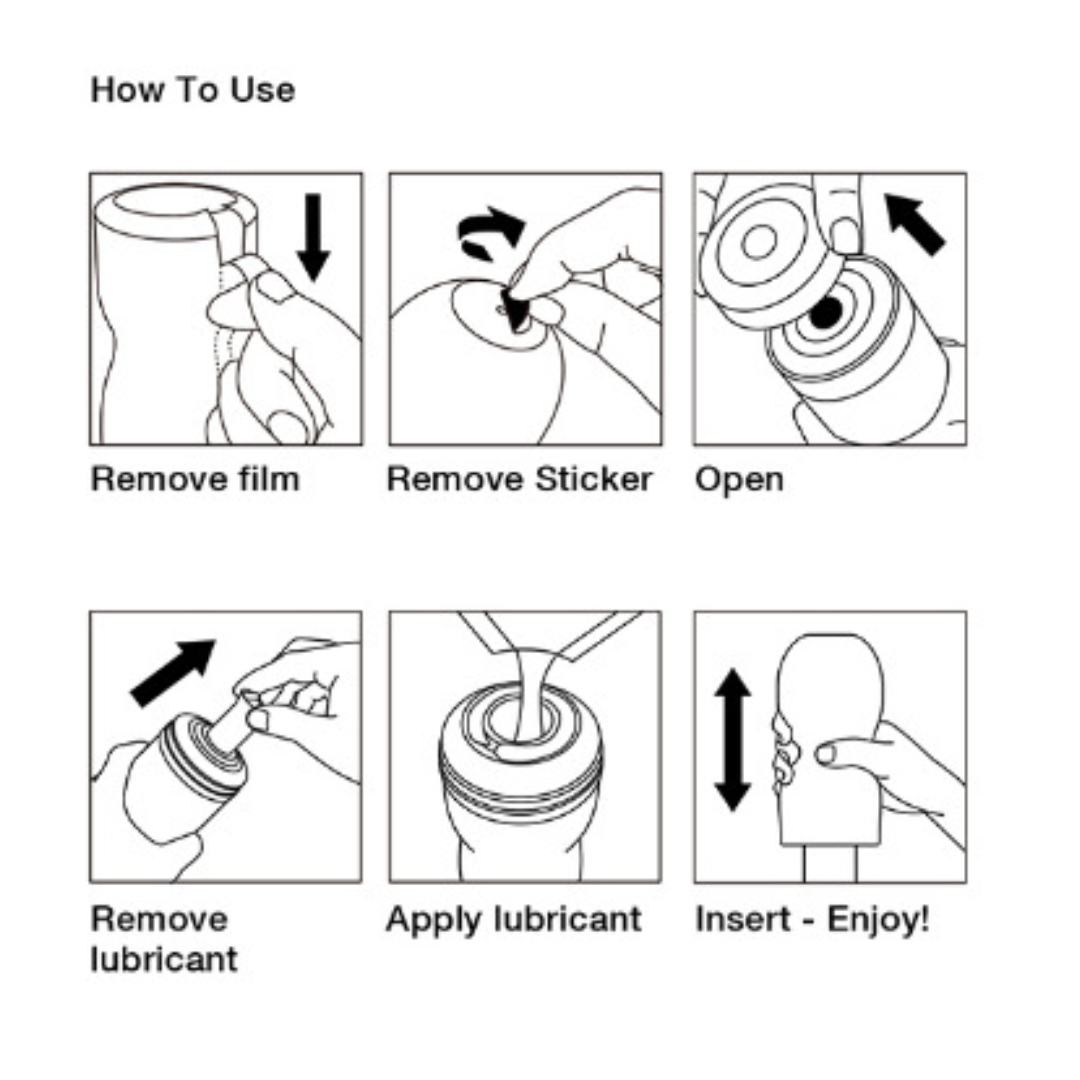 How To Use

Remove film

Remove Sticker

Open

Remove lubricant

Apply lubricant

Insert - Enjoy!